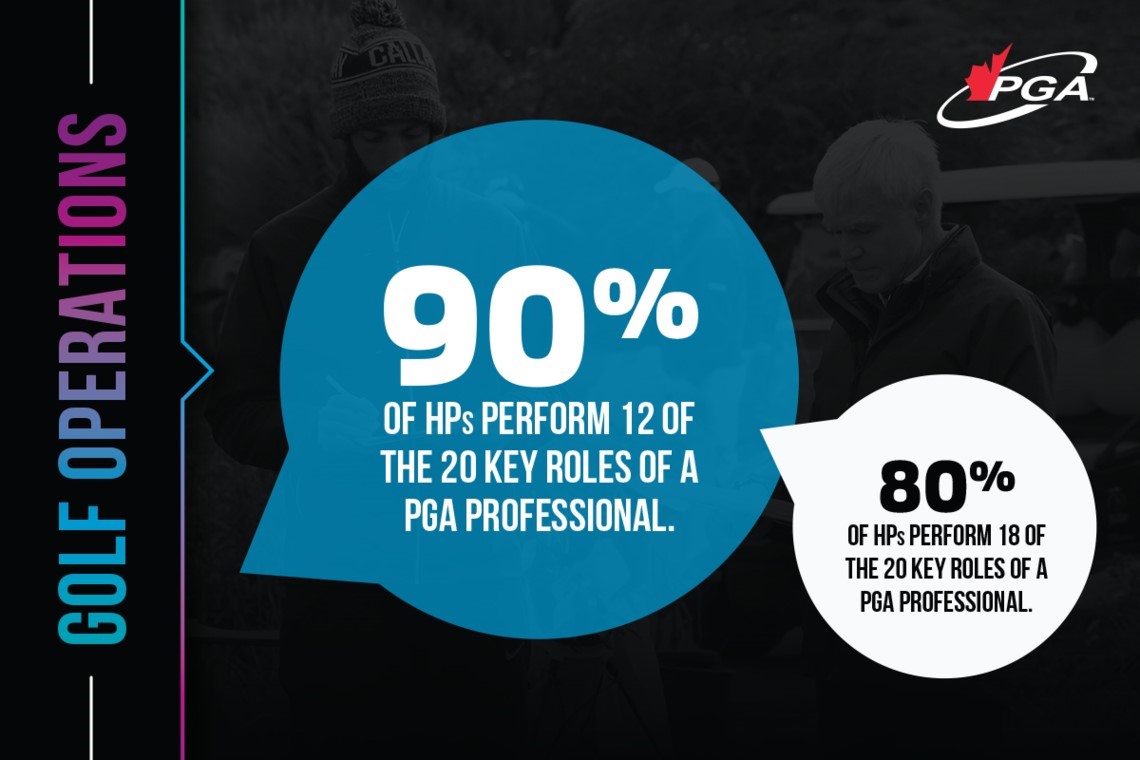 GOLF OPERATIONS

PGA

90%

OF HPs PERFORM 12 OF THE 20 KEY ROLES OF A PGA PROFESSIONAL.

80%

OF HPs PERFORM 18 OF THE 20 KEY ROLES OF A PGA PROFESSIONAL.