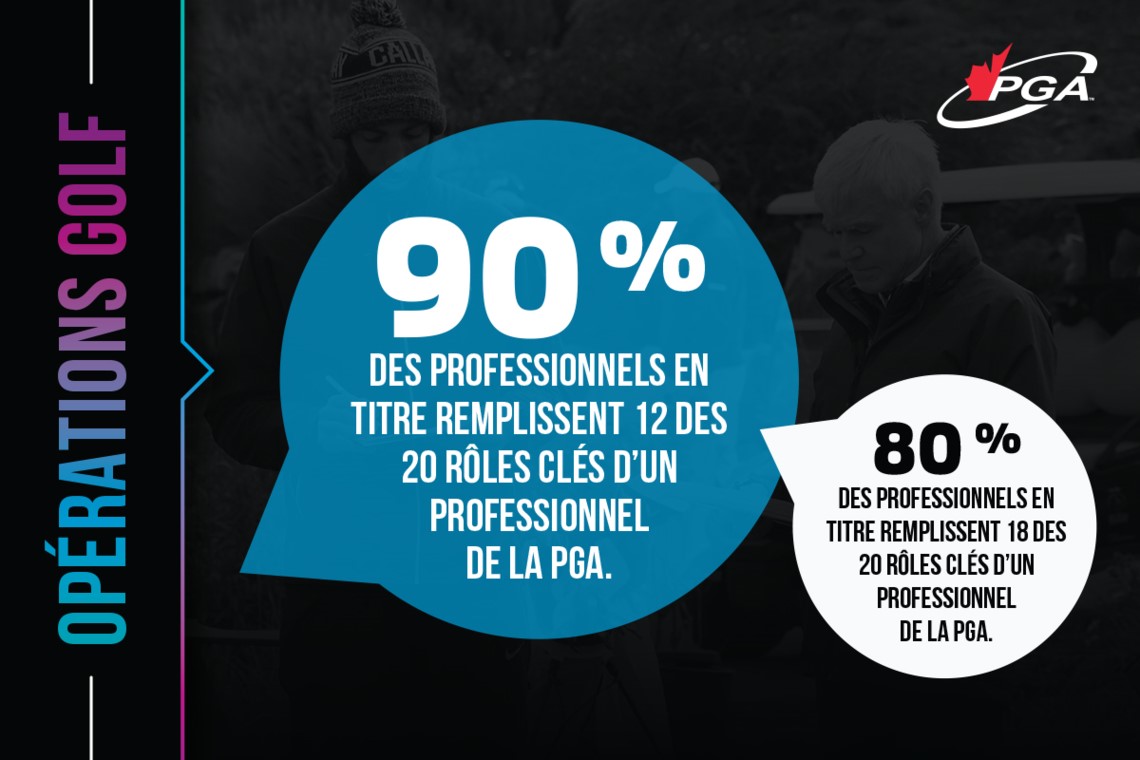 OPÉRATIONS GOLF

PGA

90 %

DES PROFESSIONNELS EN TITRE REMPLISSENT 12 DES 20 RÔLES CLÉS D'UN PROFESSIONNEL DE LA PGA.

80 %

DES PROFESSIONNELS EN TITRE REMPLISSENT 18 DES 20 RÔLES CLÉS D'UN PROFESSIONNEL DE LA PGA.